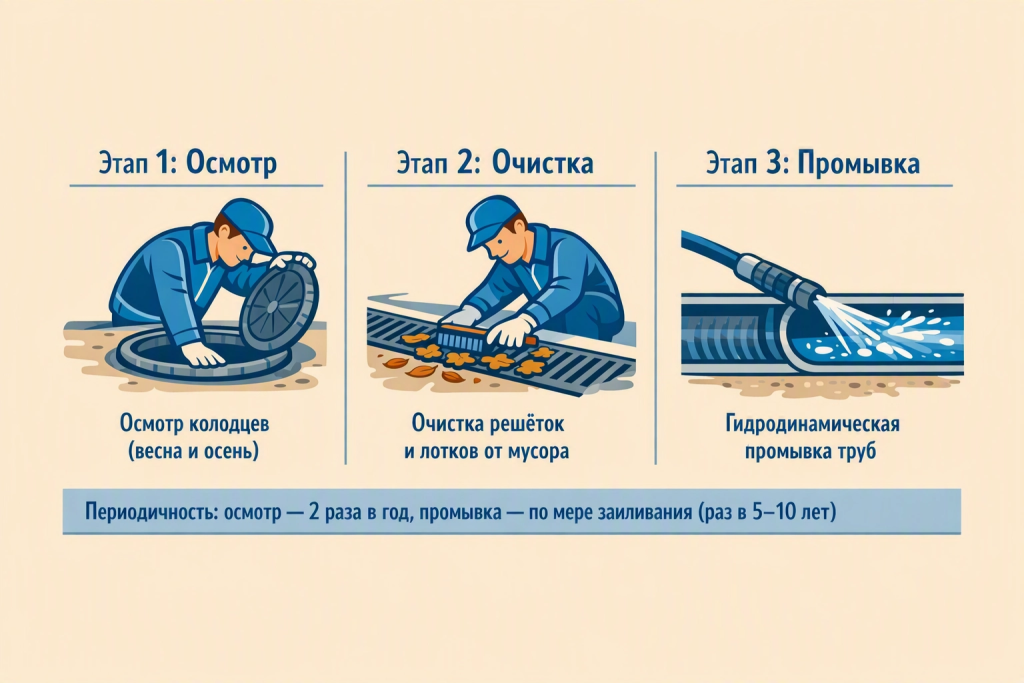 Этап 1: Осмотр

Осмотр колодцев (весна и осень)

Этап 2: Очистка

Очистка решёток и лотков от мусора

Этап 3: Промывка

Гидродинамическая промывка труб

Периодичность: осмотр — 2 раза в год, промывка — по мере заиливания (раз в 5–10 лет)